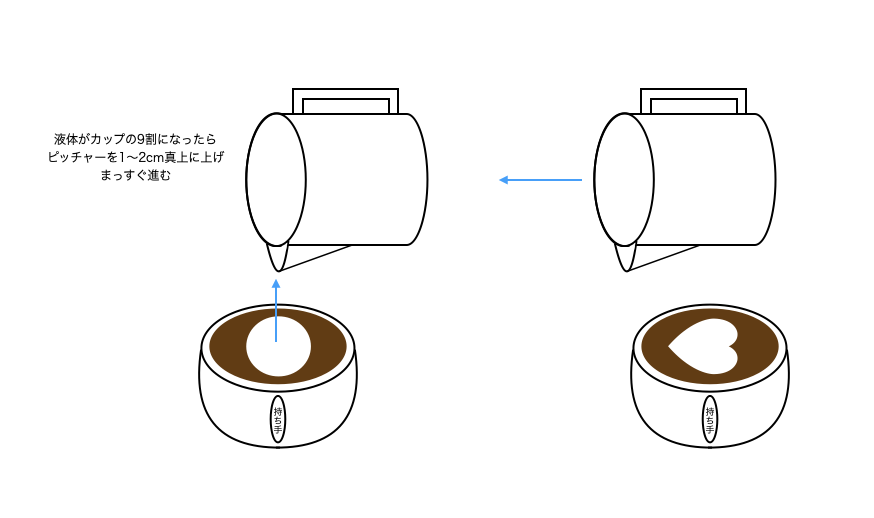 液体がカップの9割になったら
ピッチャーを1〜2cm真上に上げ
まっすぐ進む

持ち手

持ち手