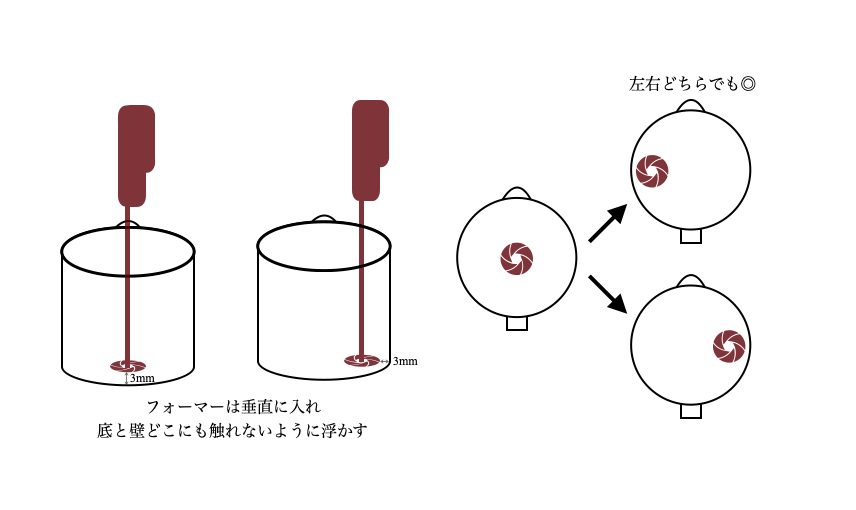 左右どちらでも◎

3mm

3mm

フォーマーは垂直に入れ
底と壁どこにも触れないように浮かす